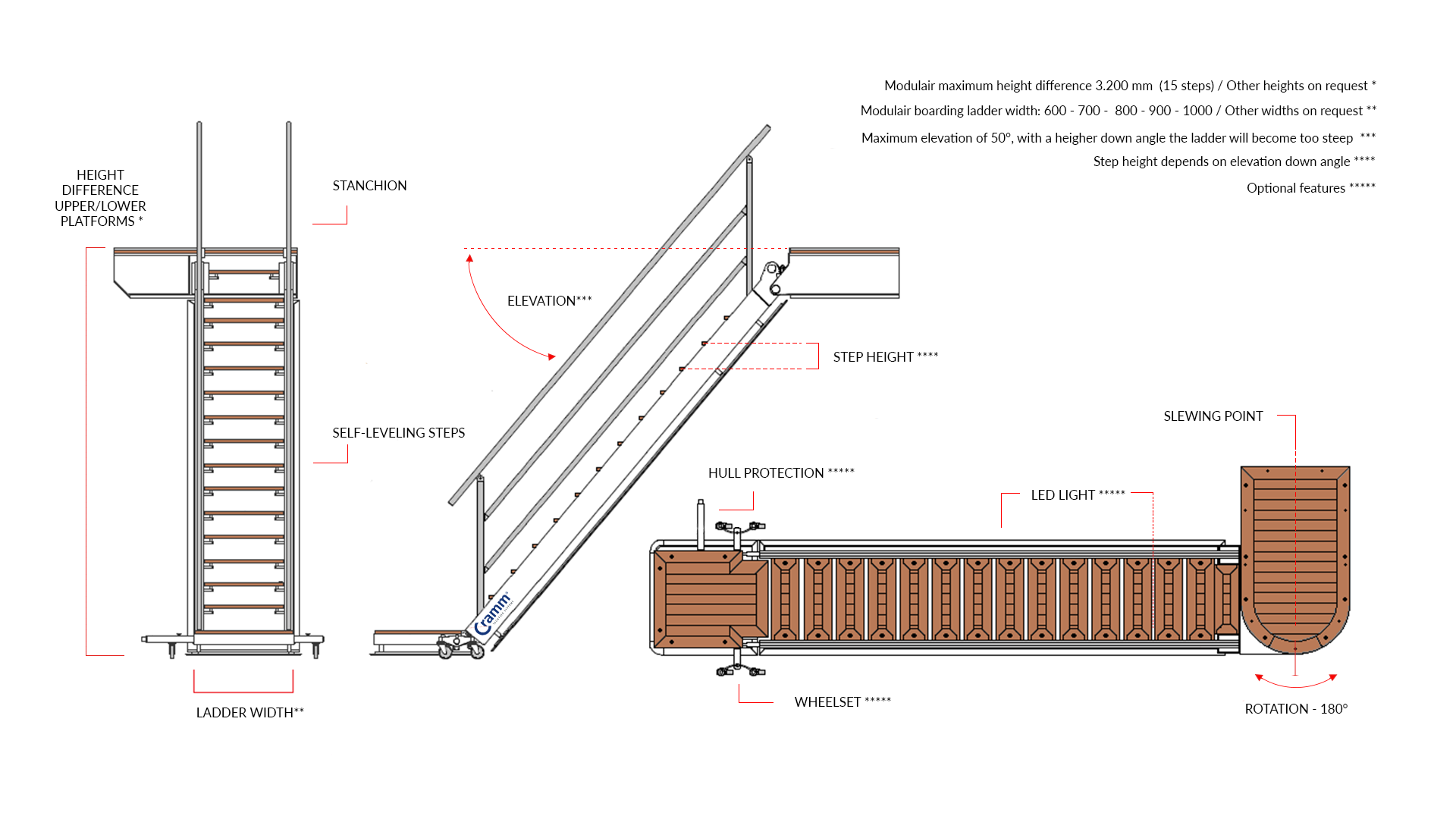 Modulair maximum height difference 3.200 mm (15 steps) / Other heights on request *

Modulair boarding ladder width: 600 - 700 - 800 - 900 - 1000 / Other widths on request **

Maximum elevation of 50°, with a heigher down angle the ladder will become too steep ***

Step height depends on elevation down angle ****

Optional features *****

HEIGHT DIFFERENCE UPPER/LOWER PLATFORMS *

STANCHION

ELEVATION***

STEP HEIGHT ****

SELF-LEVELING STEPS

SLEWING POINT

HULL PROTECTION *****

LED LIGHT *****

Cramm

LADDER WIDTH**

WHEELSET *****

ROTATION - 180°